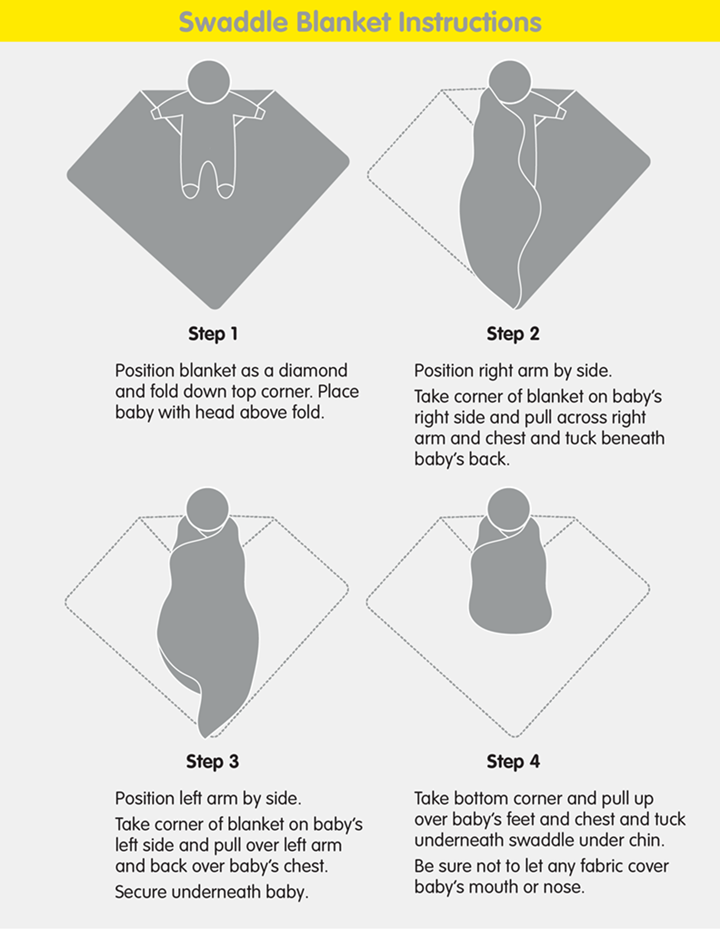 Swaddle Blanket Instructions

Step 1

Position blanket as a diamond and fold down top corner. Place baby with head above fold.

Step 2

Position right arm by side.

Take corner of blanket on baby's right side and pull across right arm and chest and tuck beneath baby's back.

Step 3

Position left arm by side.

Take corner of blanket on baby's left side and pull over left arm and back over baby's chest.

Secure underneath baby.

Step 4

Take bottom corner and pull up over baby's feet and chest and tuck underneath swaddle under chin.

Be sure not to let any fabric cover baby's mouth or nose.