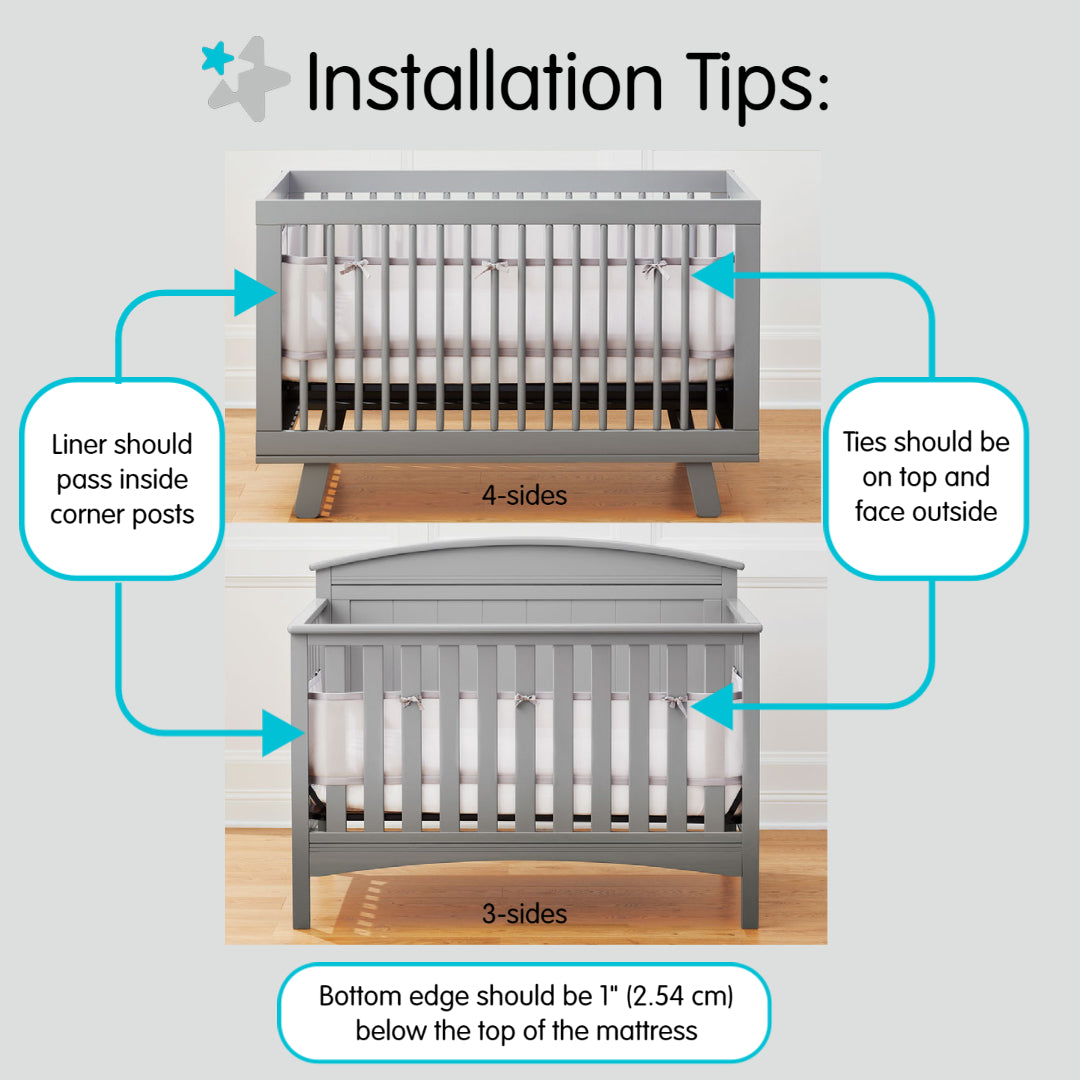 Installation Tips:

Liner should pass inside corner posts

4-sides

Ties should be on top and face outside

3-sides

Bottom edge should be 1" (2.54 cm) below the top of the mattress